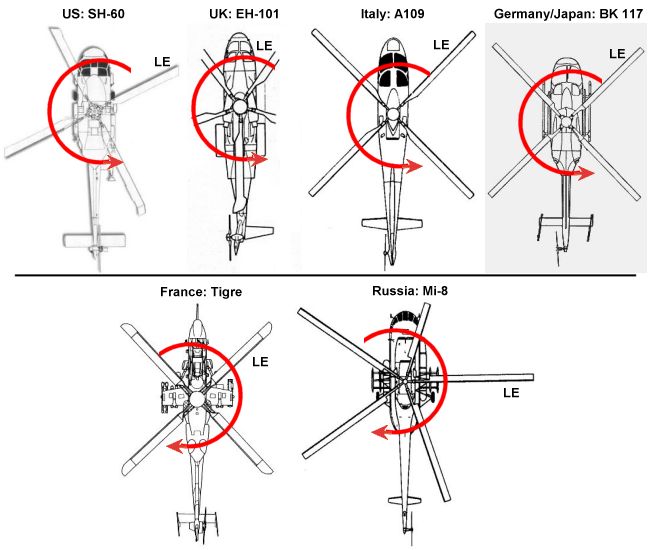 US: SH-60

LE

UK: EH-101

LE

Italy: A109

LE

Germany/Japan: BK 117

LE

France: Tigre

LE

Russia: Mi-8

LE