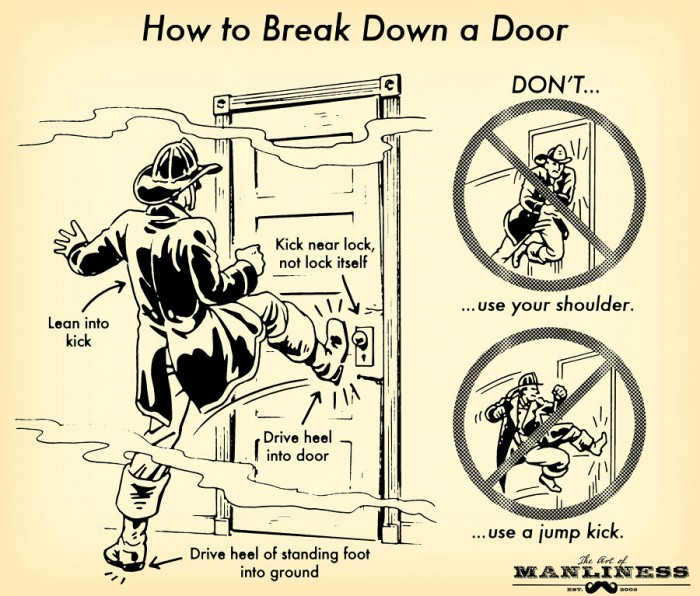 How to Break Down a Door

Lean into kick

Kick near lock, not lock itself

Drive heel into door

Drive heel of standing foot into ground

DON'T...

...use your shoulder.

...use a jump kick.

The Art of MANLINESS EST. 2008