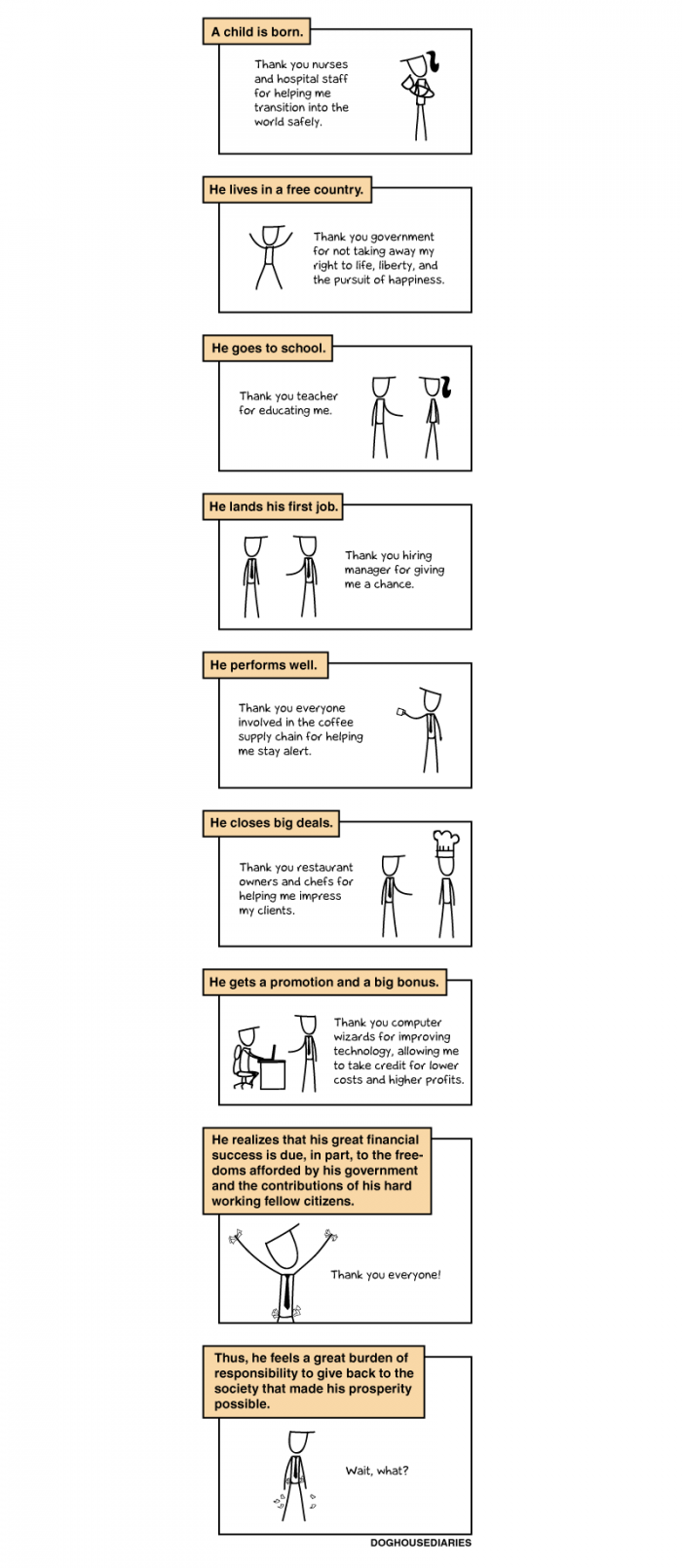 A child is born.

Thank you nurses and hospital staff for helping me transition into the world safely.

He lives in a free country.

Thank you government for not taking away my right to life, liberty, and the pursuit of happiness.

He goes to school.

Thank you teacher for educating me.

He lands his first job.

Thank you hiring manager for giving me a chance.

He performs well.

Thank you everyone involved in the coffee supply chain for helping me stay alert.

He closes big deals.

Thank you restaurant owners and chefs for helping me impress my clients.

He gets a promotion and a big bonus.

Thank you computer wizards for improving technology, allowing me to take credit for lower costs and higher profits.

He realizes that his great financial success is due, in part, to the freedoms afforded by his government and the contributions of his hard working fellow citizens.

Thank you everyone!

Thus, he feels a great burden of responsibility to give back to the society that made his prosperity possible.

Wait, what?

DOGHOUSEDIARIES