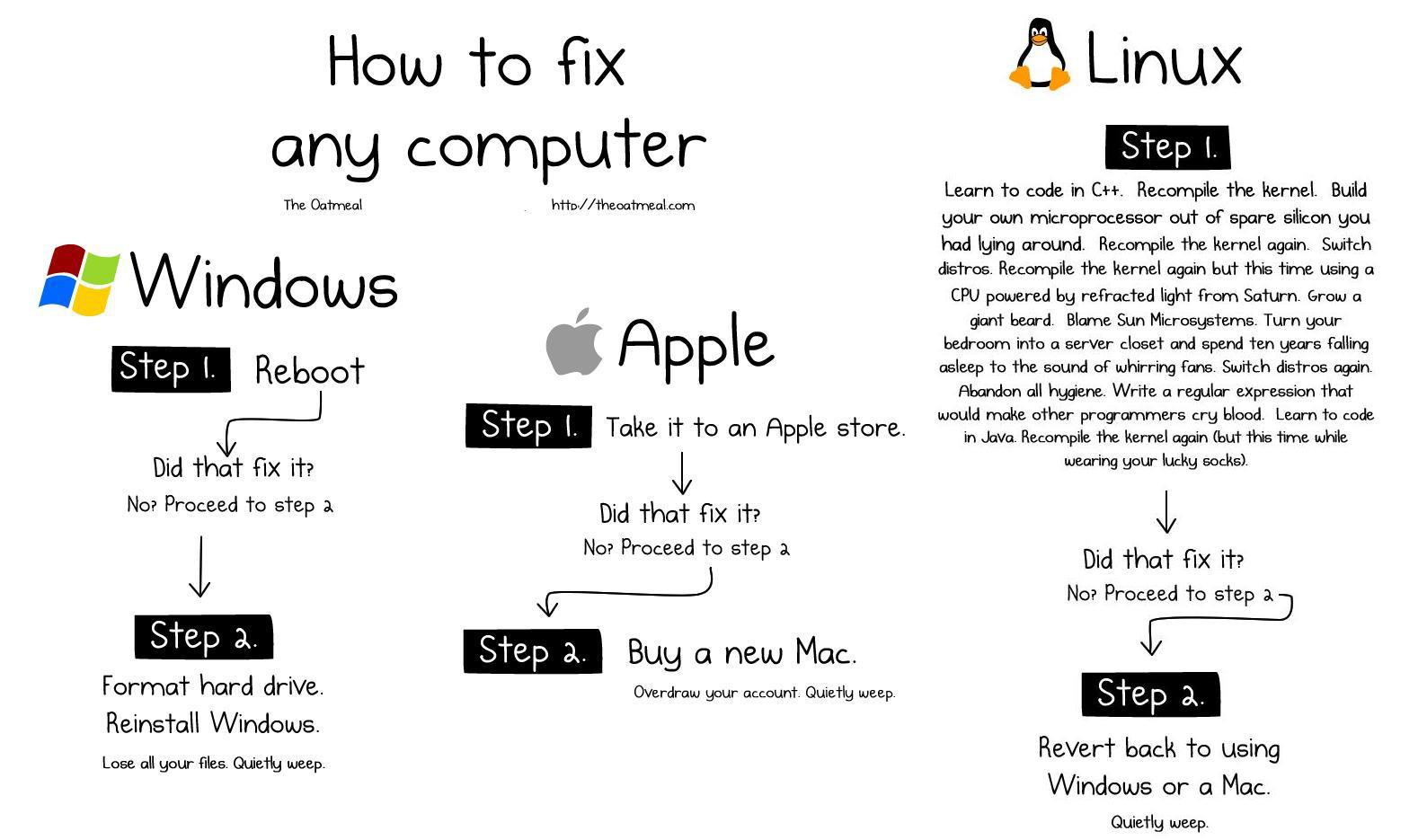 How to fix any computer

The Oatmeal http://theoatmeal.com

Windows

Step 1. Reboot

Did that fix it?
No? Proceed to step 2

Step 2.
Format hard drive. Reinstall Windows.
Lose all your files. Quietly weep.

Apple

Step 1. Take it to an Apple store.

Did that fix it?
No? Proceed to step 2

Step 2. Buy a new Mac.
Overdraw your account. Quietly weep.

Linux

Step 1.
Learn to code in C++. Recompile the kernel. Build your own microprocessor out of spare silicon you had lying around. Recompile the kernel again. Switch distros. Recompile the kernel again but this time using a CPU powered by refracted light from Saturn. Grow a giant beard. Blame Sun Microsystems. Turn your bedroom into a server closet and spend ten years falling asleep to the sound of whirring fans. Switch distros again. Abandon all hygiene. Write a regular expression that would make other programmers cry blood. Learn to code in Java. Recompile the kernel again (but this time while wearing your lucky socks).

Did that fix it?
No? Proceed to step 2

Step 2.
Revert back to using Windows or a Mac.
Quietly weep.