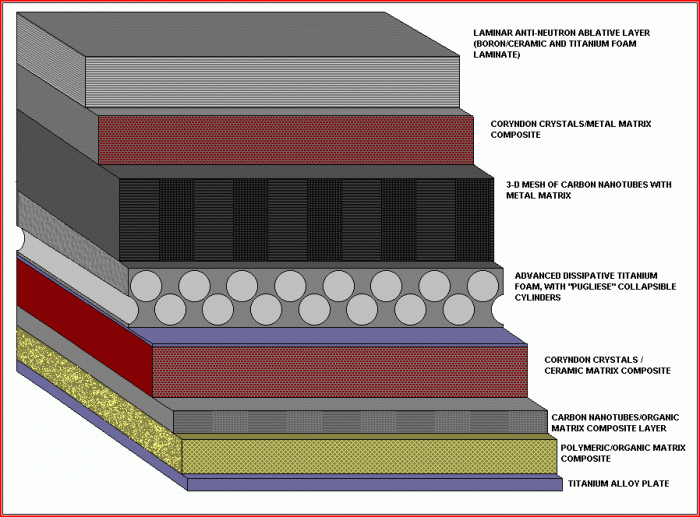 LAMINAR ANTI-NEUTRON ABLATIVE LAYER (BORON/CERAMIC AND TITANIUM FOAM LAMINATE)

CORYNDON CRYSTALS/METAL MATRIX COMPOSITE

3-D MESH OF CARBON NANOTUBES WITH METAL MATRIX

ADVANCED DISSIPATIVE TITANIUM FOAM, WITH "PUGLIESE" COLLAPSIBLE CYLINDERS

CORYNDON CRYSTALS / CERAMIC MATRIX COMPOSITE

CARBON NANOTUBES/ORGANIC MATRIX COMPOSITE LAYER

POLYMERIC/ORGANIC MATRIX COMPOSITE

TITANIUM ALLOY PLATE