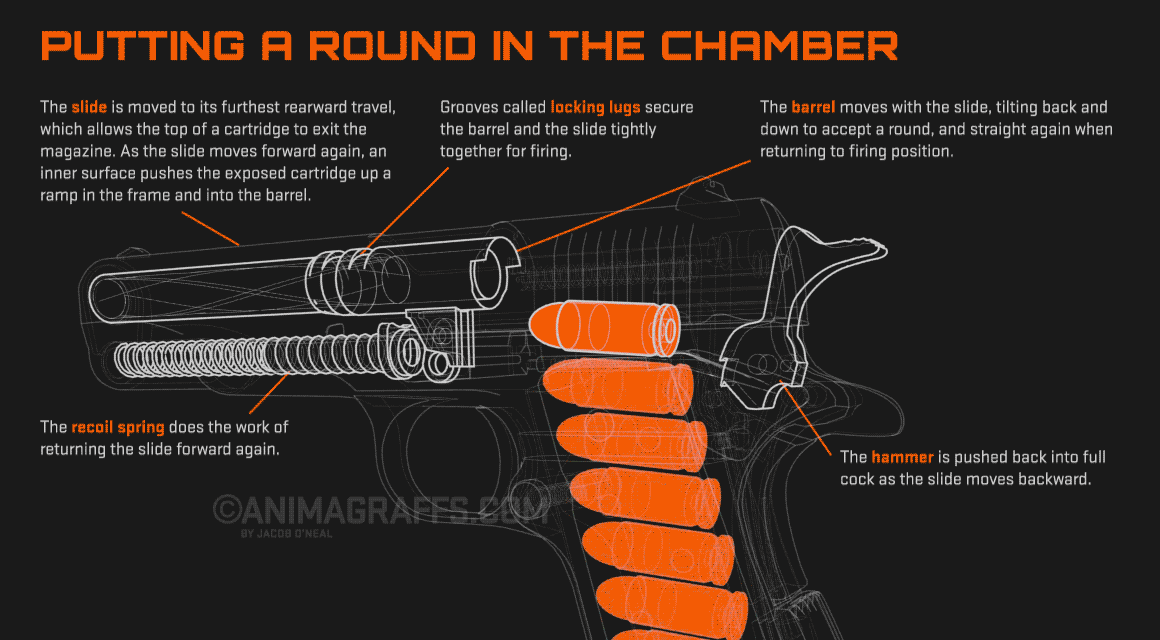 PUTTING A ROUND IN THE CHAMBER

The slide is moved to its furthest rearward travel, which allows the top of a cartridge to exit the magazine. As the slide moves forward again, an inner surface pushes the exposed cartridge up a ramp in the frame and into the barrel.

Grooves called locking lugs secure the barrel and the slide tightly together for firing.

The barrel moves with the slide, tilting back and down to accept a round, and straight again when returning to firing position.

The recoil spring does the work of returning the slide forward again.

The hammer is pushed back into full cock as the slide moves backward.

©ANIMAGRAFFS.COM
BY JACOB O'NEAL