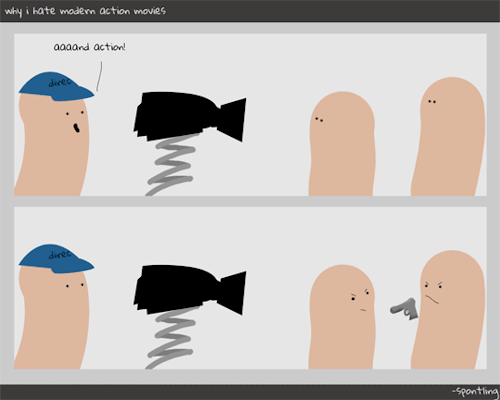 why i hate modern action movies

aaaand action!

direc

direc

-spontling