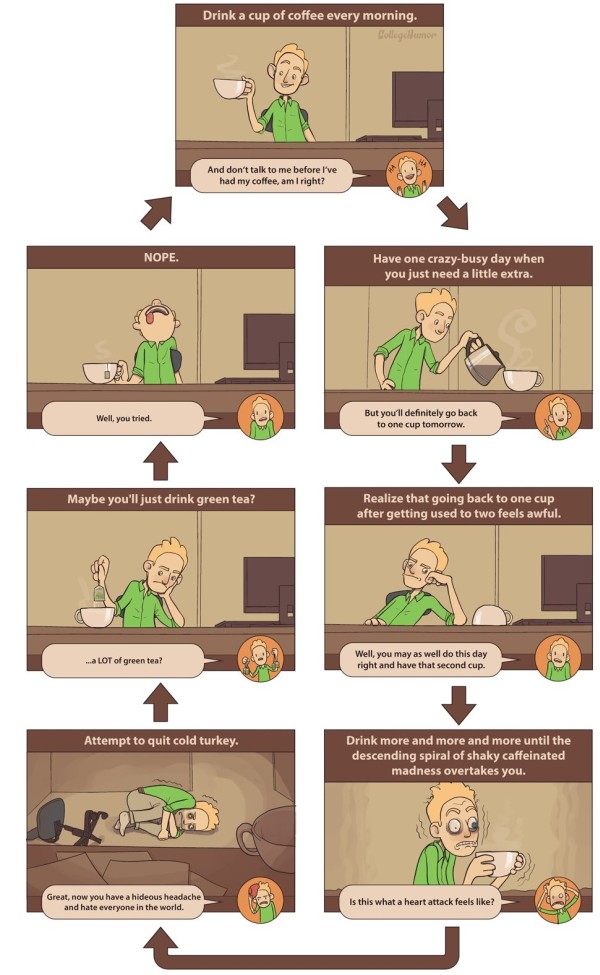 Drink a cup of coffee every morning.

CollegeHumor

And don't talk to me before I've had my coffee, am I right?

HA HA

Have one crazy-busy day when you just need a little extra.

But you'll definitely go back to one cup tomorrow.

Realize that going back to one cup after getting used to two feels awful.

Well, you may as well do this day right and have that second cup.

Drink more and more and more until the descending spiral of shaky caffeinated madness overtakes you.

Is this what a heart attack feels like?

Attempt to quit cold turkey.

Great, now you have a hideous headache and hate everyone in the world.

Maybe you'll just drink green tea?

...a LOT of green tea?

NOPE.

Well, you tried.