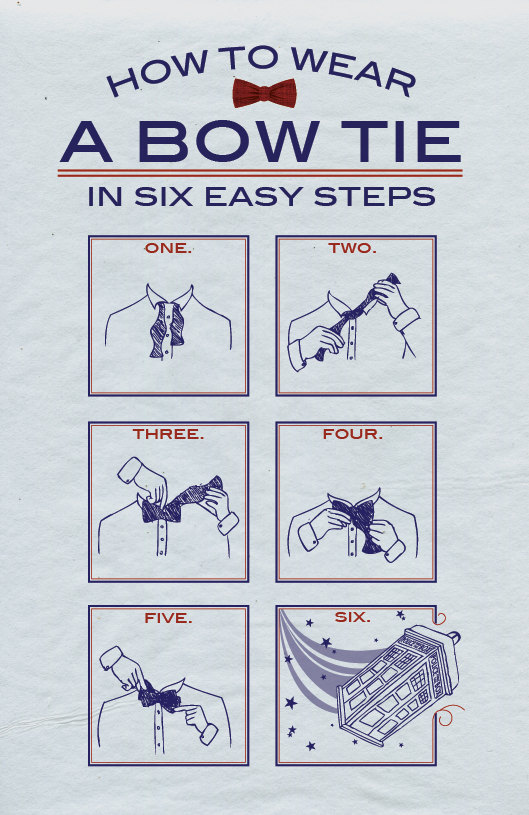 HOW TO WEAR

A BOW TIE

IN SIX EASY STEPS

ONE.

TWO.

THREE.

FOUR.

FIVE.

SIX.